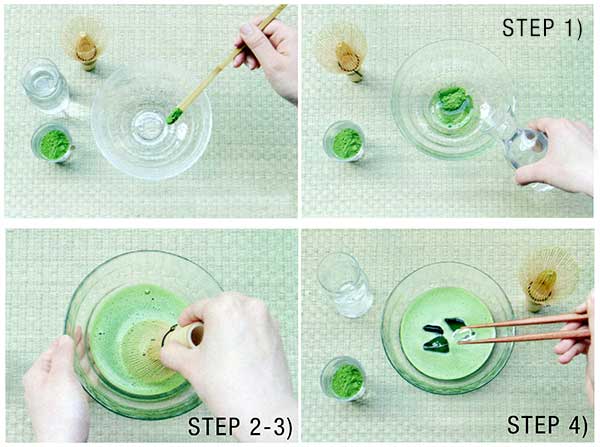 STEP 1)

STEP 2-3)

STEP 4)